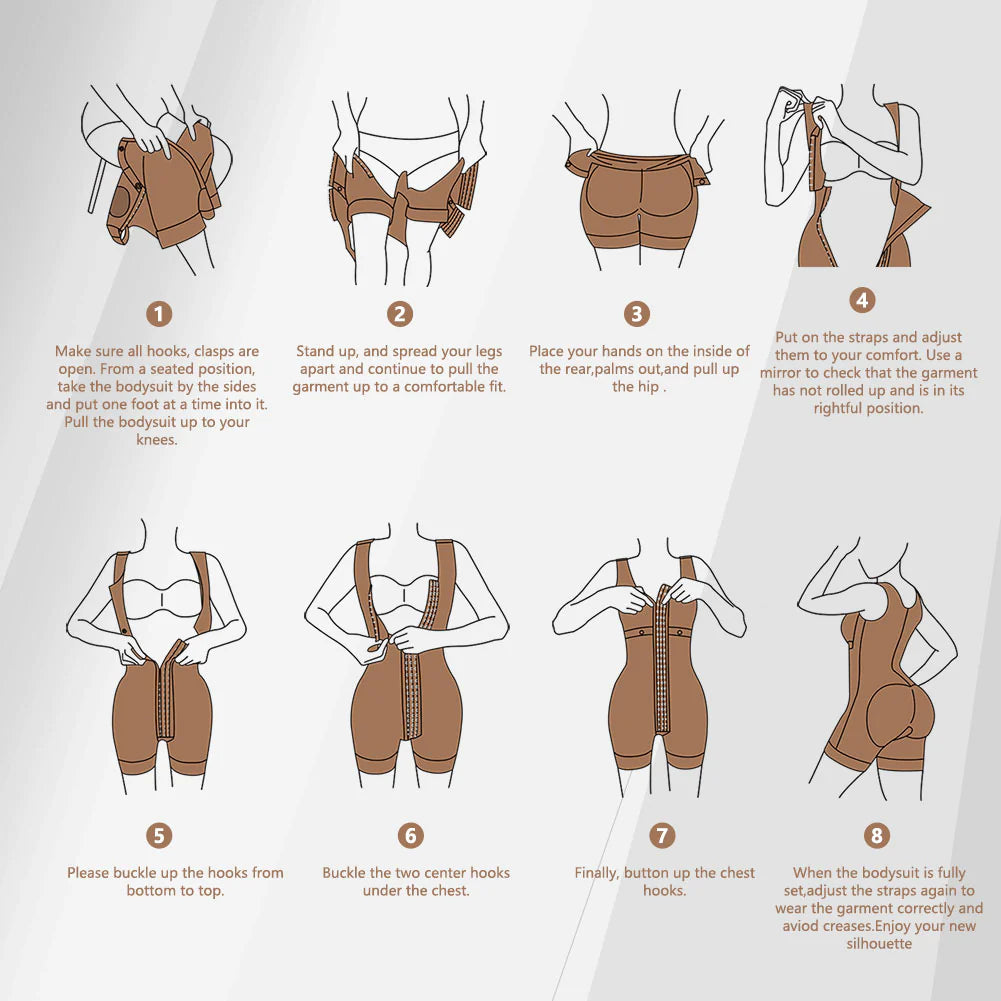 1
Make sure all hooks, clasps are open. From a seated position, take the bodysuit by the sides and put one foot at a time into it. Pull the bodysuit up to your knees.

2
Stand up, and spread your legs apart and continue to pull the garment up to a comfortable fit.

3
Place your hands on the inside of the rear,palms out,and pull up the hip .

4
Put on the straps and adjust them to your comfort. Use a mirror to check that the garment has not rolled up and is in its rightful position.

5
Please buckle up the hooks from bottom to top.

6
Buckle the two center hooks under the chest.

7
Finally, button up the chest hooks.

8
When the bodysuit is fully set,adjust the straps again to wear the garment correctly and aviod creases.Enjoy your new silhouette